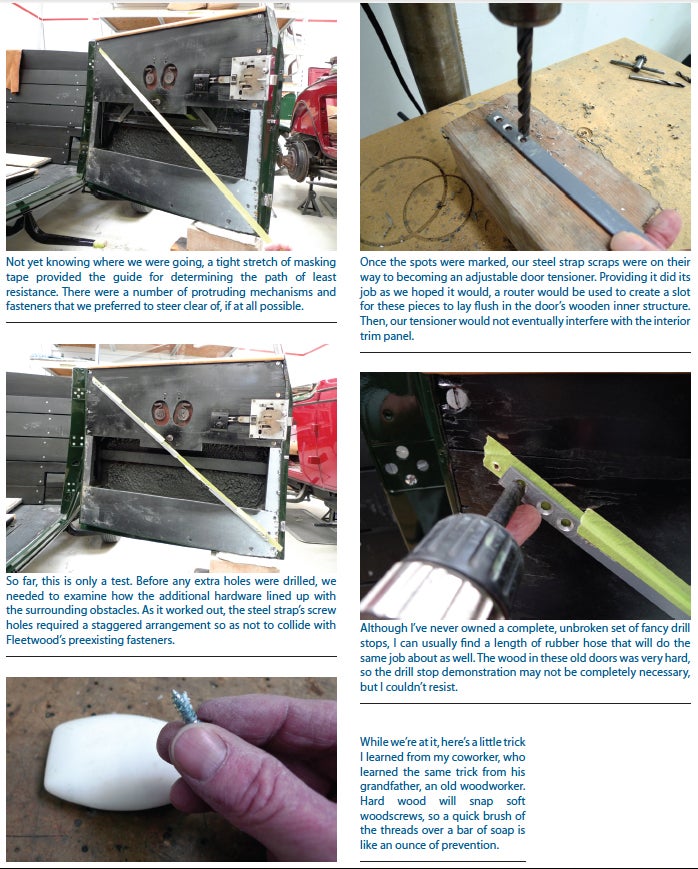 Not yet knowing where we were going, a tight stretch of masking tape provided the guide for determining the path of least resistance. There were a number of protruding mechanisms and fasteners that we preferred to steer clear of, if at all possible.

So far, this is only a test. Before any extra holes were drilled, we needed to examine how the additional hardware lined up with the surrounding obstacles. As it worked out, the steel strap's screw holes required a staggered arrangement so as not to collide with Fleetwood's preexisting fasteners.

Once the spots were marked, our steel strap scraps were on their way to becoming an adjustable door tensioner. Providing it did its job as we hoped it would, a router would be used to create a slot for these pieces to lay flush in the door's wooden inner structure. Then, our tensioner would not eventually interfere with the interior trim panel.

Although I've never owned a complete, unbroken set of fancy drill stops, I can usually find a length of rubber hose that will do the same job about as well. The wood in these old doors was very hard, so the drill stop demonstration may not be completely necessary, but I couldn't resist.

While we're at it, here's a little trick I learned from my coworker, who learned the same trick from his grandfather, an old woodworker. Hard wood will snap soft woodscrews, so a quick brush of the threads over a bar of soap is like an ounce of prevention.